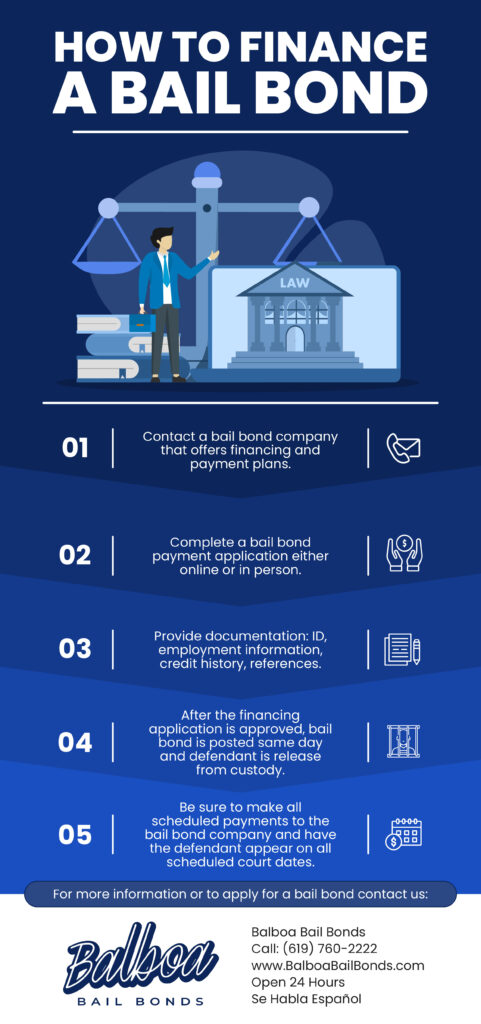 HOW TO FINANCE A BAIL BOND

LAW

01 Contact a bail bond company that offers financing and payment plans.

02 Complete a bail bond payment application either online or in person.

03 Provide documentation: ID, employment information, credit history, references.

04 After the financing application is approved, bail bond is posted same day and defendant is release from custody.

05 Be sure to make all scheduled payments to the bail bond company and have the defendant appear on all scheduled court dates.

For more information or to apply for a bail bond contact us:

Balboa
BAIL BONDS

Balboa Bail Bonds
Call: (619) 760-2222
www.BalboaBailBonds.com
Open 24 Hours
Se Habla Español